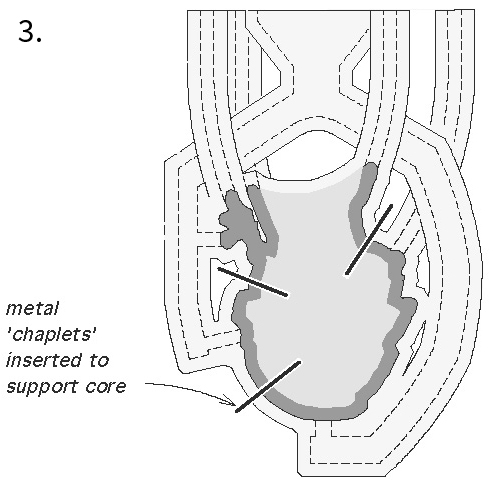 3.

metal 'chaplets' inserted to support core